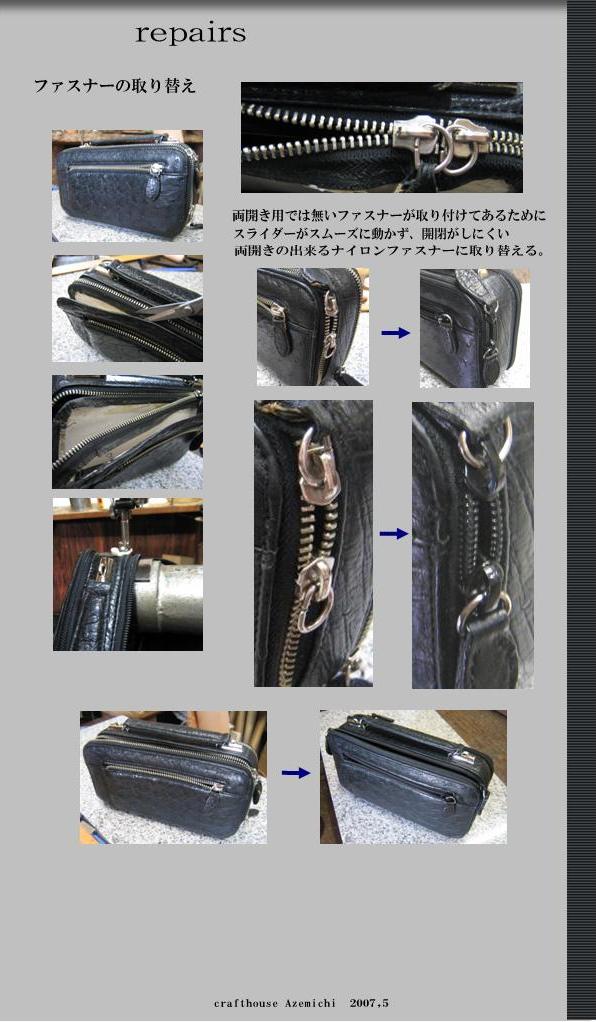 repairs

ファスナーの取り替え

両開き用では無いファスナーが取り付けてあるために
スライダーがスムーズに動かず、開閉がしにくい
両開きの出来るナイロンファスナーに取り替える。

crafthouse Azemichi 2007.5